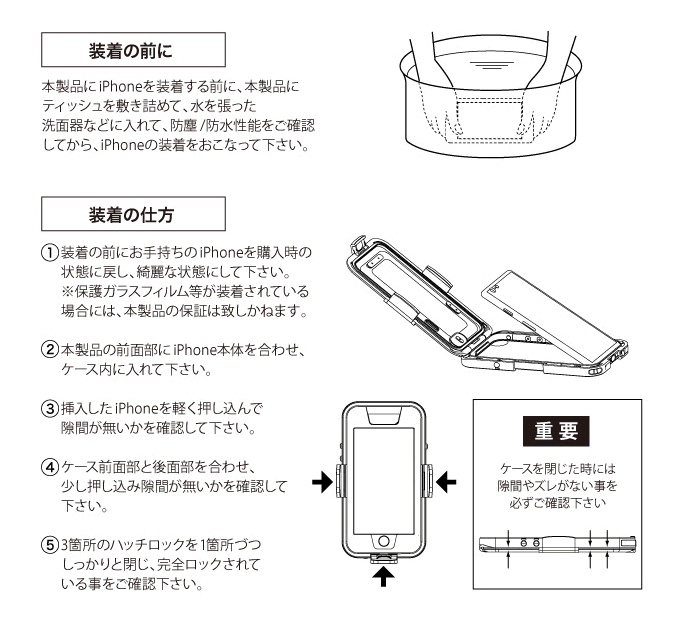 装着の前に

本製品にiPhoneを装着する前に、本製品にティッシュを敷き詰めて、水を張った洗面器などに入れて、防塵/防水性能をご確認してから、iPhoneの装着をおこなって下さい。

装着の仕方

①装着の前にお手持ちのiPhoneを購入時の状態に戻し、綺麗な状態にして下さい。
※保護ガラスフィルム等が装着されている場合には、本製品の保証は致しかねます。

②本製品の前面部にiPhone本体を合わせ、ケース内に入れて下さい。

③挿入したiPhoneを軽く押し込んで隙間が無いかを確認して下さい。

④ケース前面部と後面部を合わせ、少し押し込み隙間が無いかを確認して下さい。

⑤3箇所のハッチロックを1箇所づつしっかりと閉じ、完全ロックされている事をご確認下さい。

重要

ケースを閉じた時には隙間やズレがない事を必ずご確認下さい